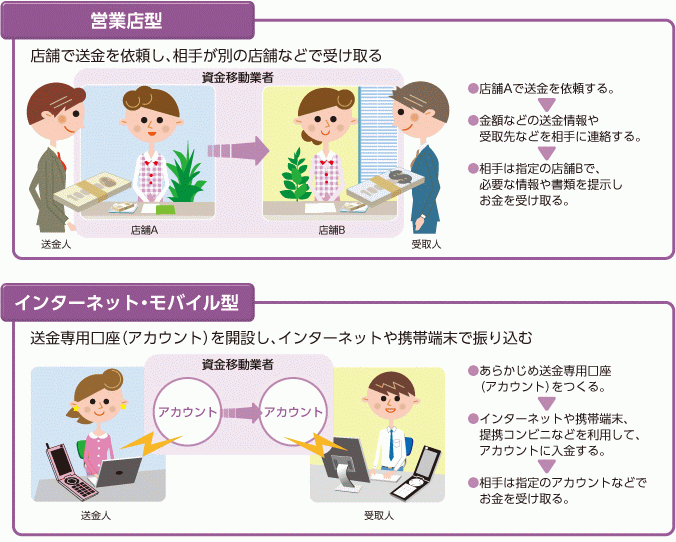 営業店型

店舗で送金を依頼し、相手が別の店舗などで受け取る

資金移動業者

送金人

店舗A

店舗B

受取人

●店舗Aで送金を依頼する。

●金額などの送金情報や受取先などを相手に連絡する。

●相手は指定の店舗Bで、必要な情報や書類を提示しお金を受け取る。

インターネット・モバイル型

送金専用口座（アカウント）を開設し、インターネットや携帯端末で振り込む

資金移動業者

アカウント

アカウント

送金人

受取人

●あらかじめ送金専用口座（アカウント）をつくる。

●インターネットや携帯端末、提携コンビニなどを利用して、アカウントに入金する。

●相手は指定のアカウントなどでお金を受け取る。